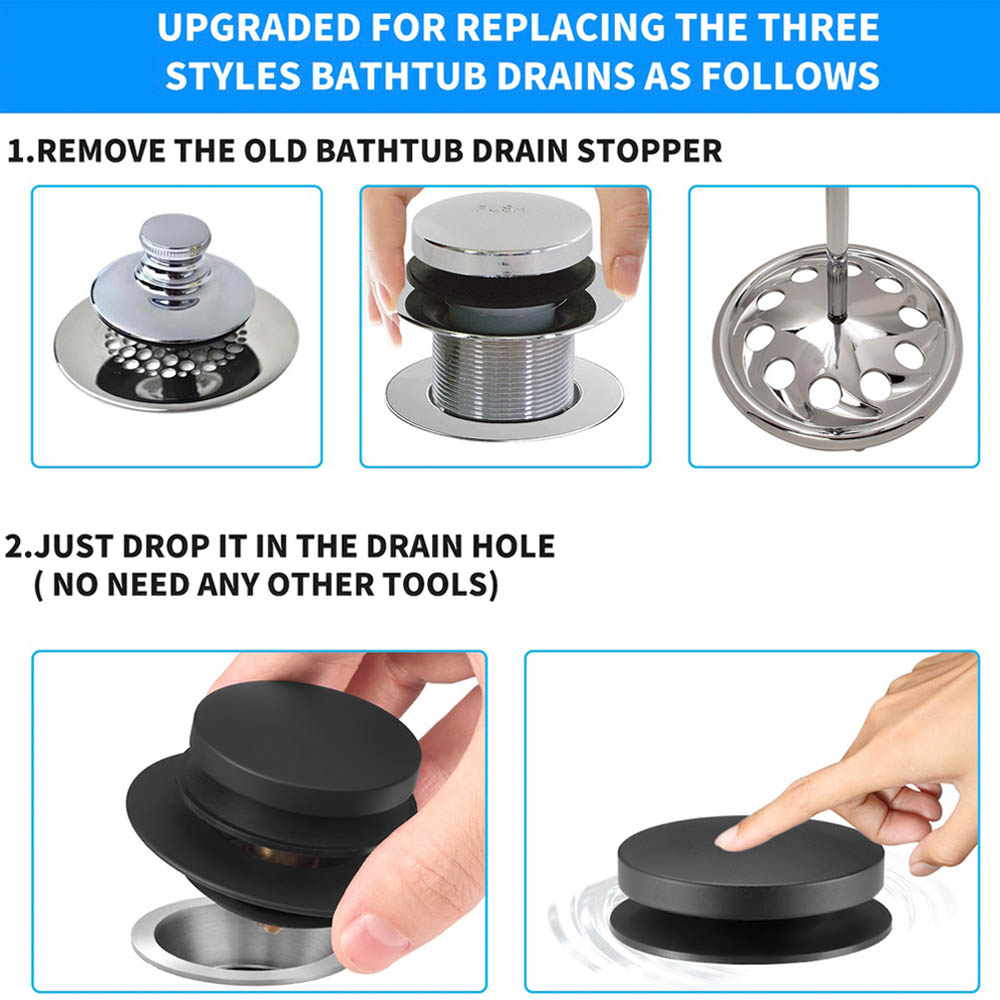 UPGRADED FOR REPLACING THE THREE STYLES BATHTUB DRAINS AS FOLLOWS

1.REMOVE THE OLD BATHTUB DRAIN STOPPER

2.JUST DROP IT IN THE DRAIN HOLE
( NO NEED ANY OTHER TOOLS)