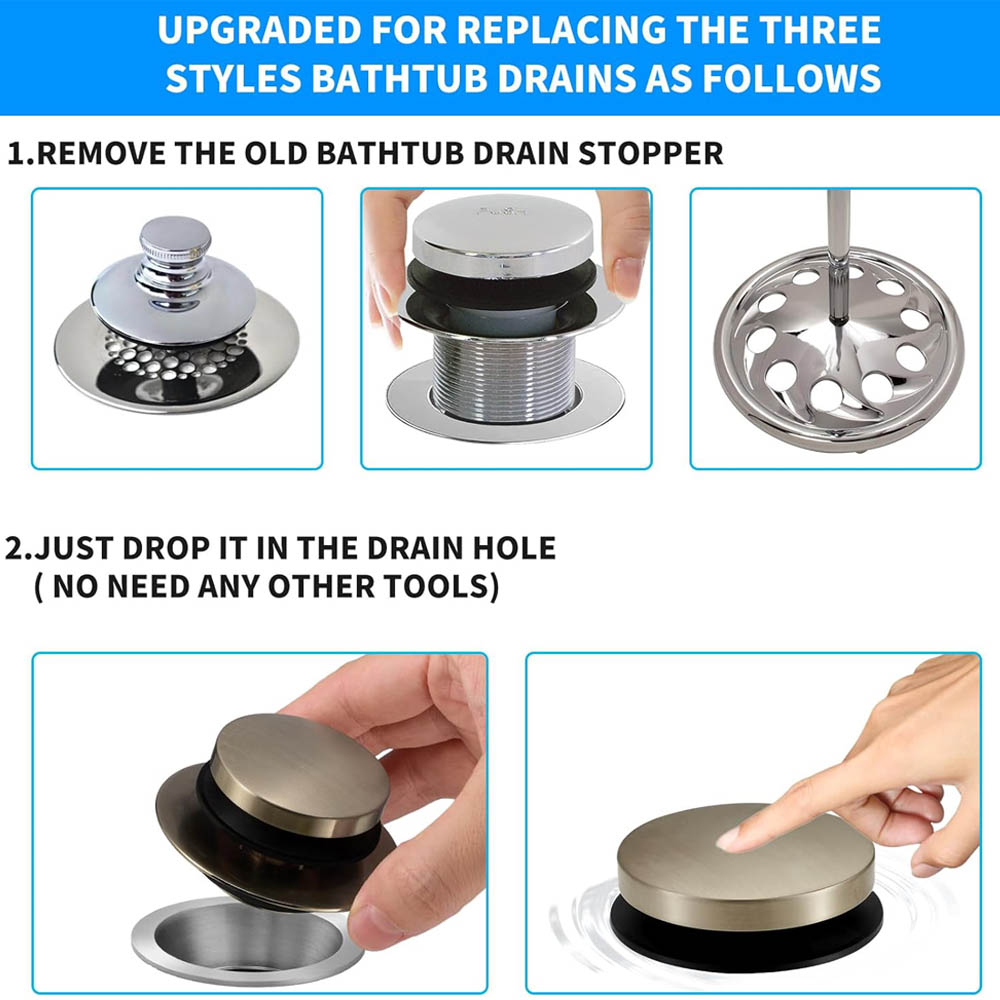 UPGRADED FOR REPLACING THE THREE STYLES BATHTUB DRAINS AS FOLLOWS

1.REMOVE THE OLD BATHTUB DRAIN STOPPER

2.JUST DROP IT IN THE DRAIN HOLE ( NO NEED ANY OTHER TOOLS)