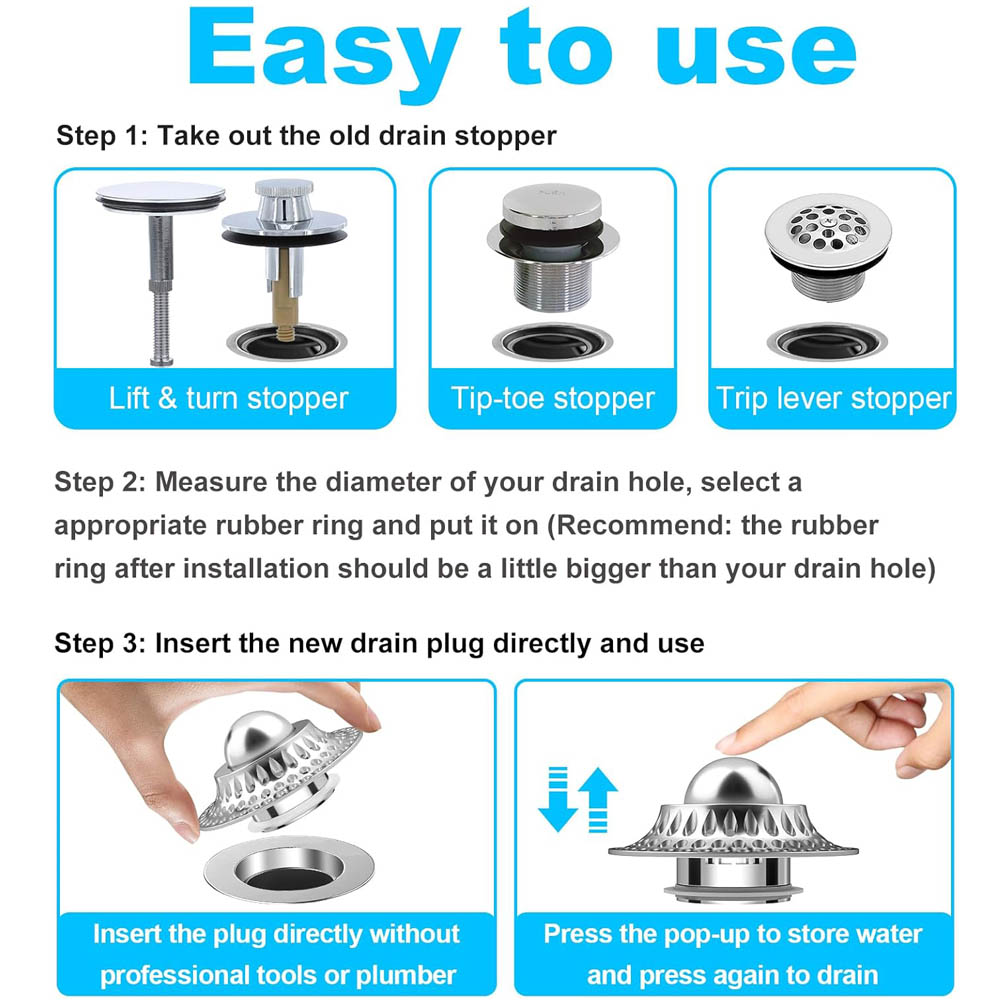 Easy to use

Step 1: Take out the old drain stopper

Lift & turn stopper

Tip-toe stopper

Trip lever stopper

Step 2: Measure the diameter of your drain hole, select a appropriate rubber ring and put it on (Recommend: the rubber ring after installation should be a little bigger than your drain hole)

Step 3: Insert the new drain plug directly and use

Insert the plug directly without professional tools or plumber

Press the pop-up to store water and press again to drain