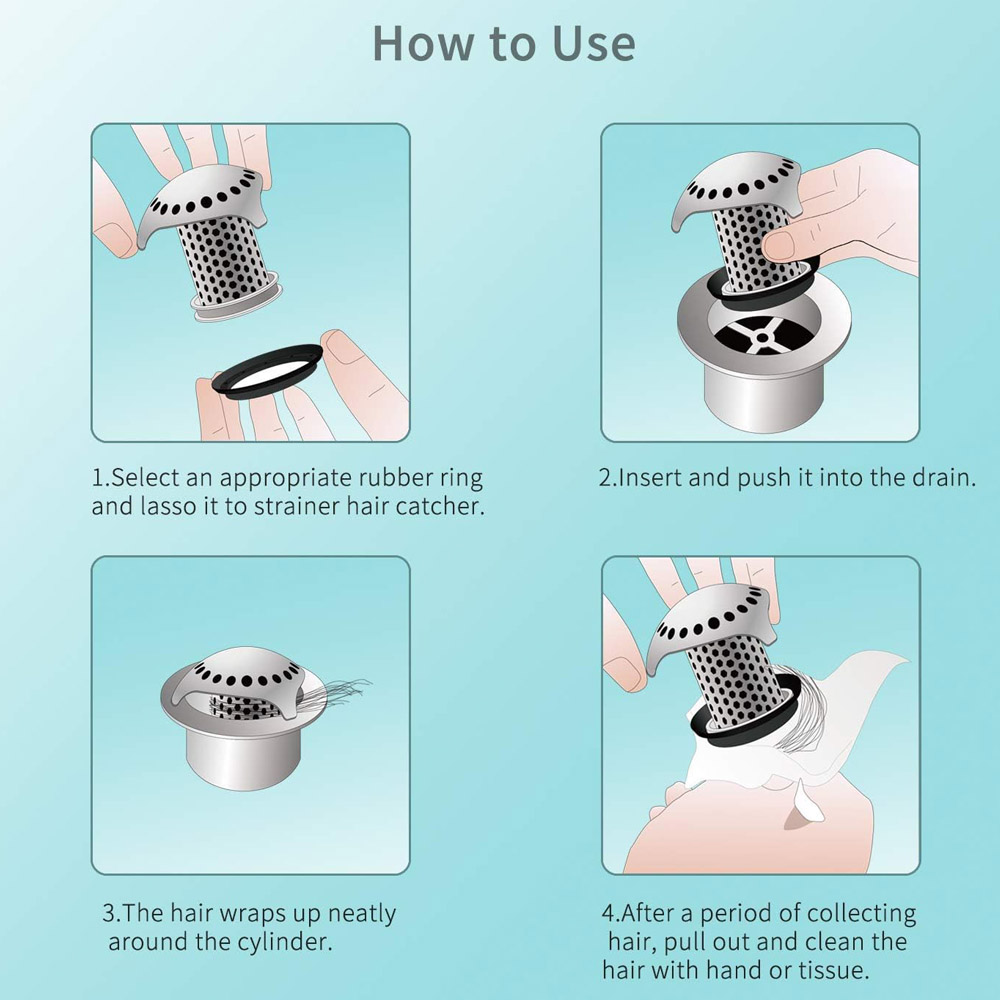 How to Use

1.Select an appropriate rubber ring and lasso it to strainer hair catcher.

2.Insert and push it into the drain.

3.The hair wraps up neatly around the cylinder.

4.After a period of collecting hair, pull out and clean the hair with hand or tissue.