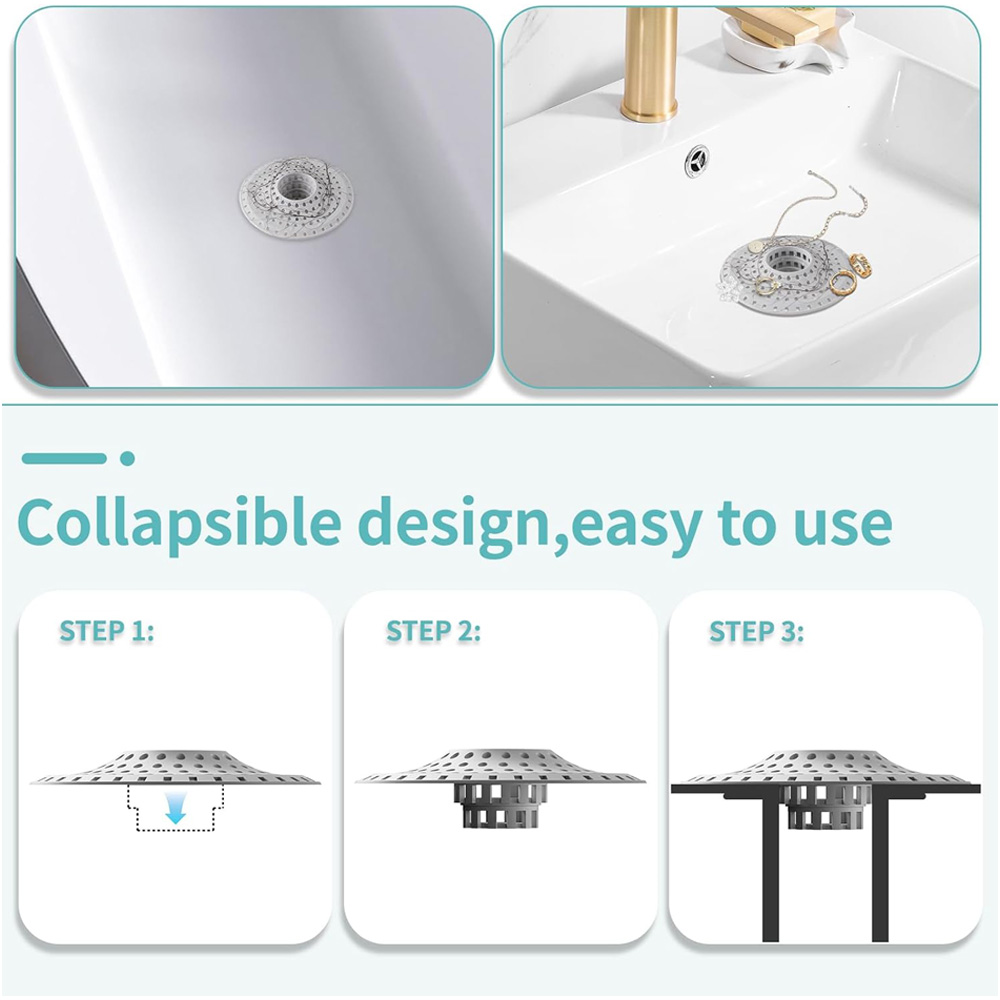 Collapsible design,easy to use

STEP 1:

STEP 2:

STEP 3: