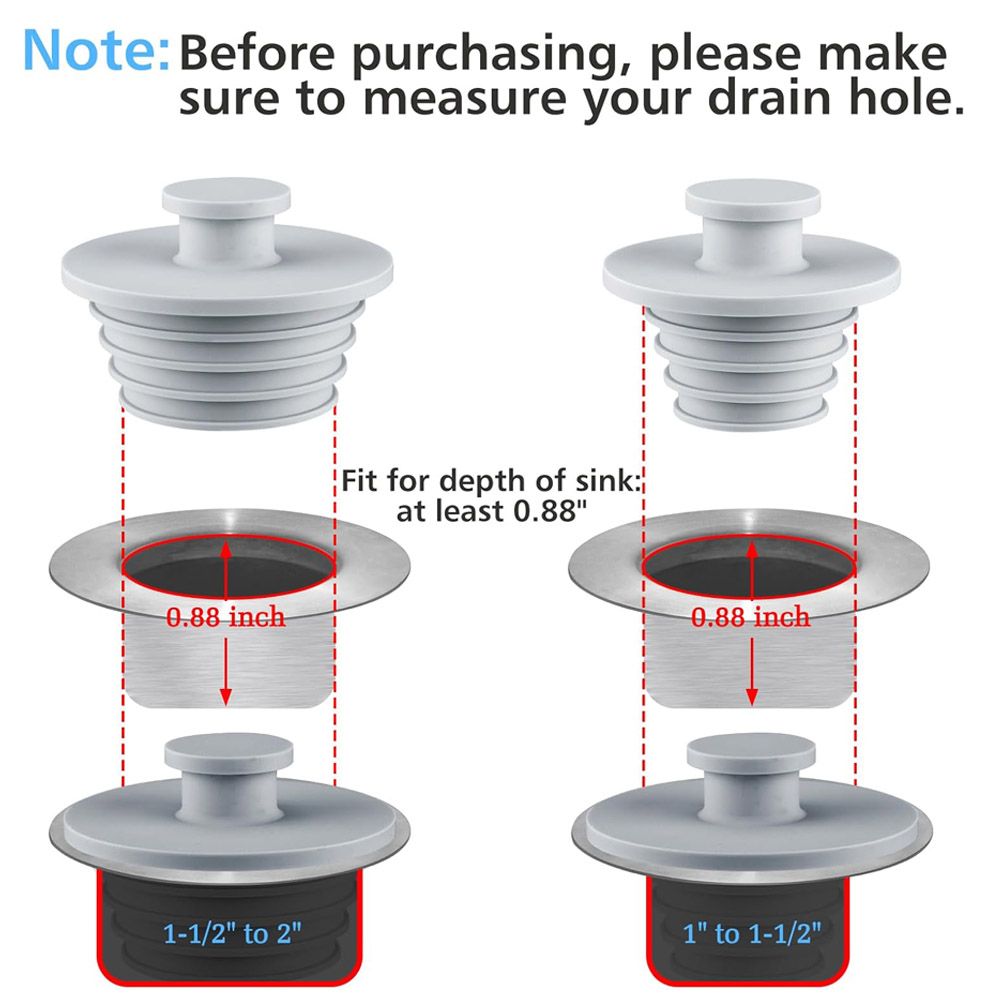 Note: Before purchasing, please make sure to measure your drain hole.

Fit for depth of sink: at least 0.88"

0.88 inch

0.88 inch

1-1/2" to 2"

1" to 1-1/2"